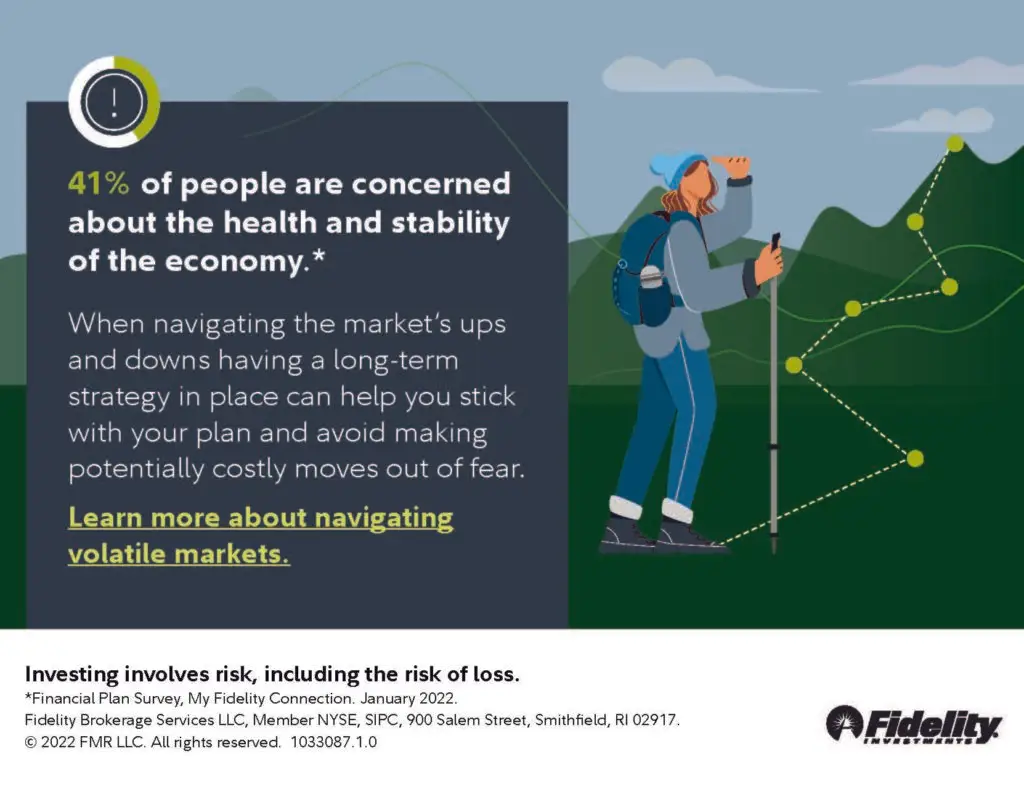 !

41% of people are concerned about the health and stability of the economy.*

When navigating the market's ups and downs having a long-term strategy in place can help you stick with your plan and avoid making potentially costly moves out of fear.

Learn more about navigating volatile markets.

Investing involves risk, including the risk of loss.
*Financial Plan Survey, My Fidelity Connection. January 2022.
Fidelity Brokerage Services LLC, Member NYSE, SIPC, 900 Salem Street, Smithfield, RI 02917.
© 2022 FMR LLC. All rights reserved. 1033087.1.0

Fidelity
INVESTMENTS