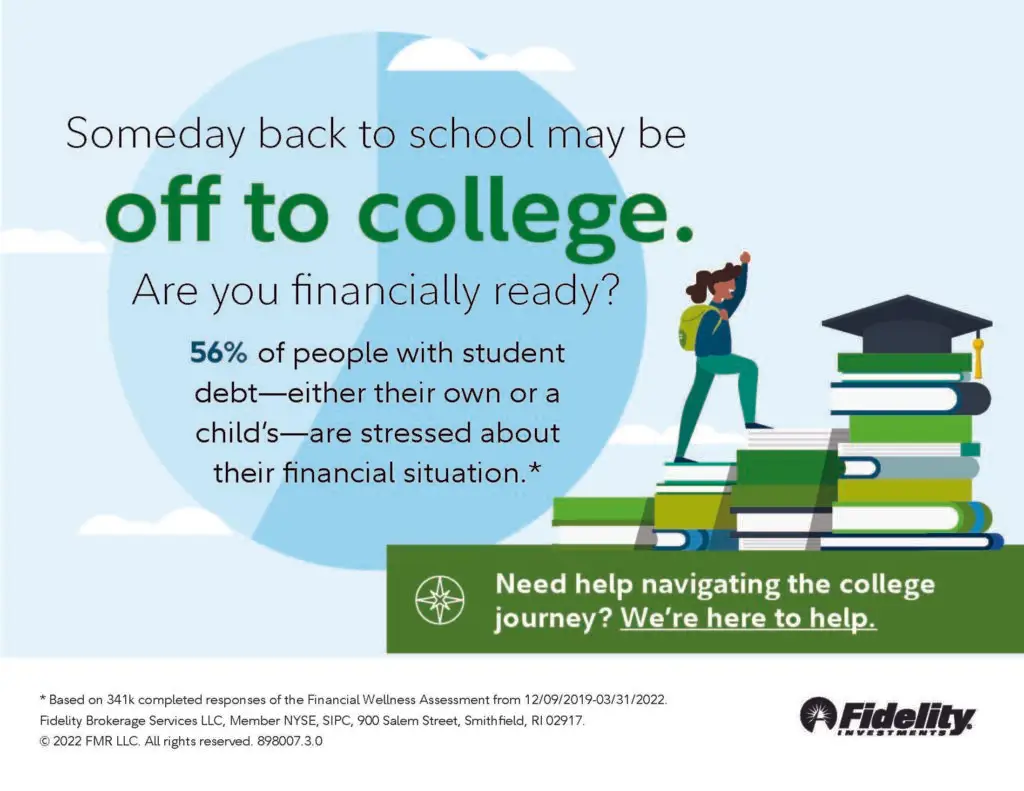 Someday back to school may be

off to college.

Are you financially ready?

56% of people with student debt—either their own or a child's—are stressed about their financial situation.*

Need help navigating the college journey? We're here to help.

* Based on 341k completed responses of the Financial Wellness Assessment from 12/09/2019-03/31/2022.
Fidelity Brokerage Services LLC, Member NYSE, SIPC, 900 Salem Street, Smithfield, RI 02917.
© 2022 FMR LLC. All rights reserved. 898007.3.0

Fidelity INVESTMENTS